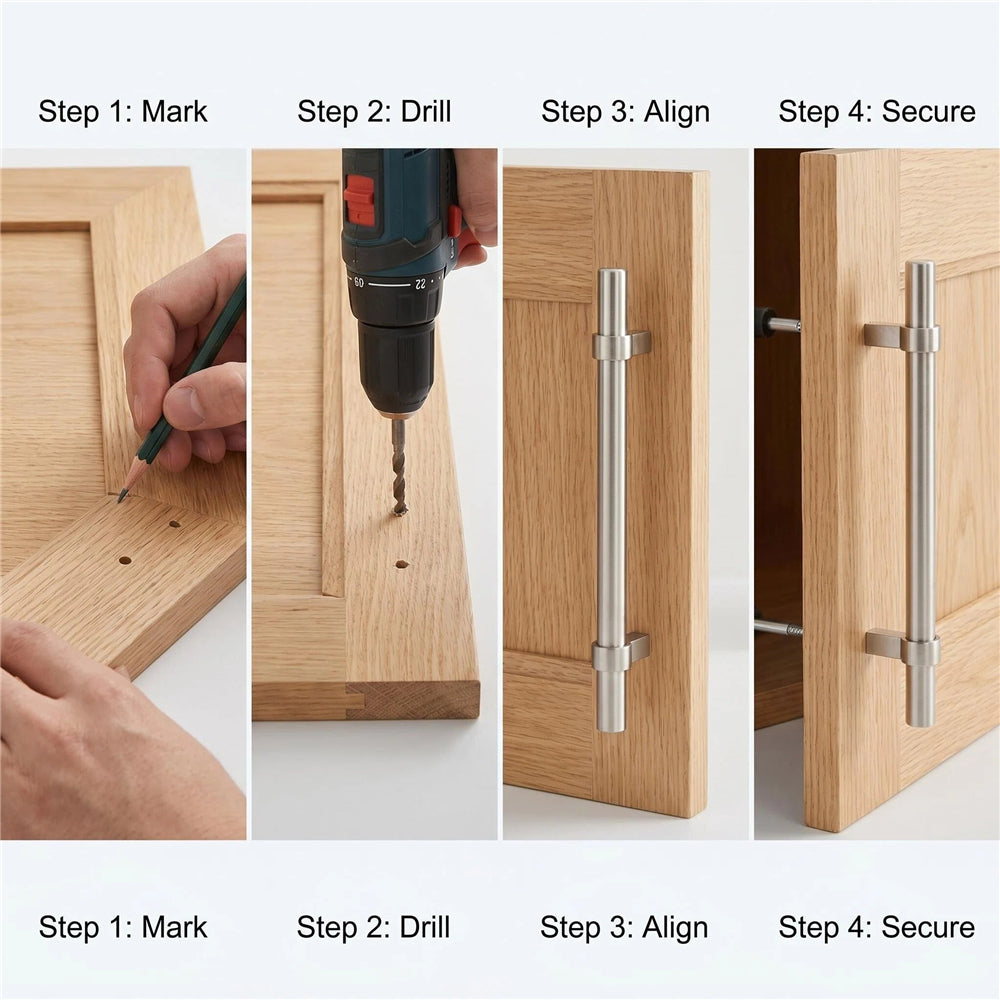 Step 1: Mark

Step 2: Drill

Step 3: Align

Step 4: Secure

Step 1: Mark

Step 2: Drill

Step 3: Align

Step 4: Secure